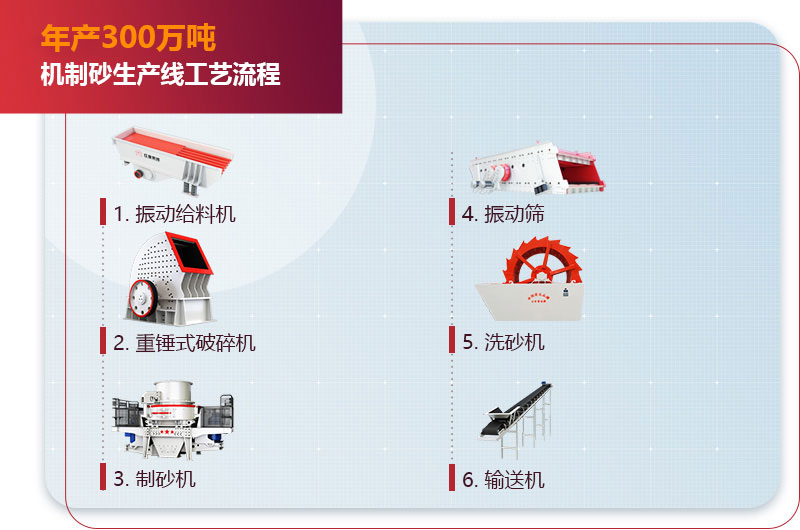 年产300万吨
机制砂生产线工艺流程

1. 振动给料机

2. 重锤式破碎机

3. 制砂机

4. 振动筛

5. 洗砂机

6. 输送机